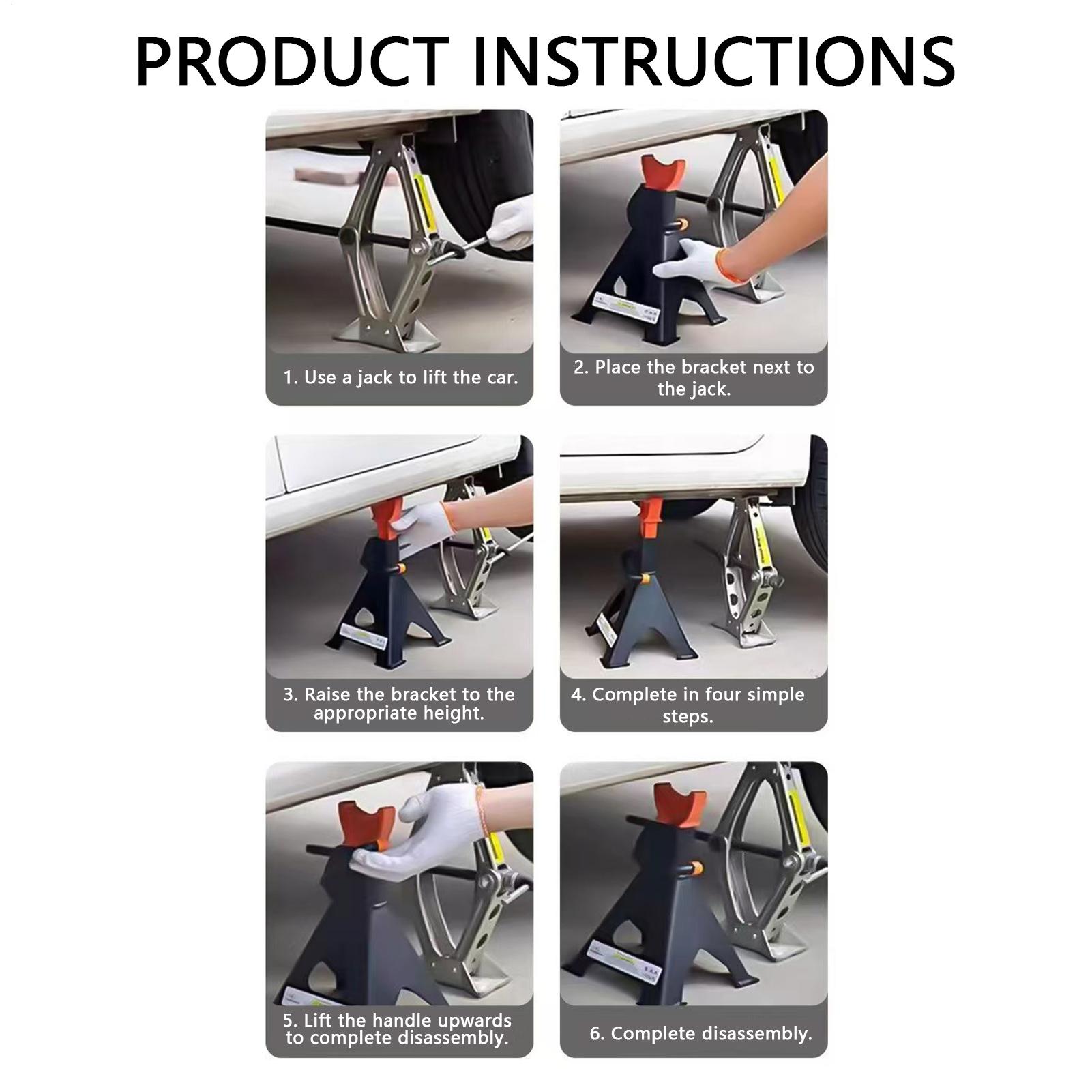 PRODUCT INSTRUCTIONS

1. Use a jack to lift the car.

2. Place the bracket next to the jack.

3. Raise the bracket to the appropriate height.

4. Complete in four simple steps.

5. Lift the handle upwards to complete disassembly.

6. Complete disassembly.